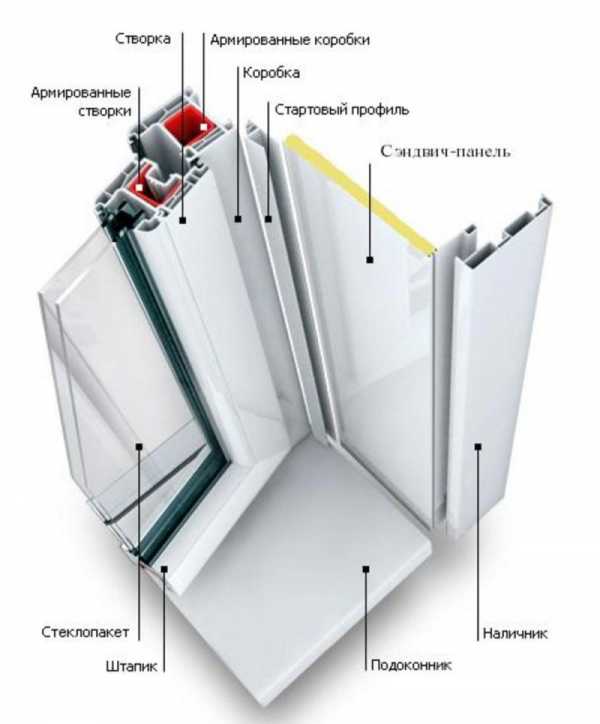 Створка
Армированные коробки
Коробка
Армированные створки
Стартовый профиль
Сэндвич-панель
Стеклопакет
Штапик
Подоконник
Наличник