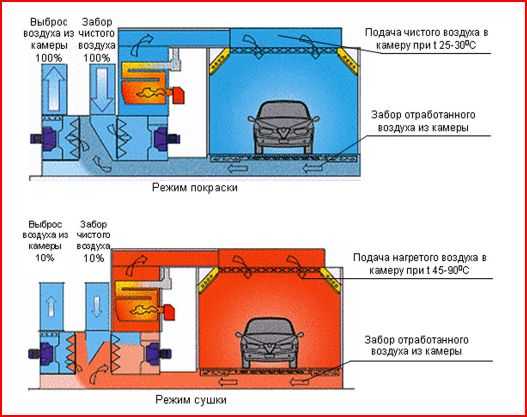 Выброс воздуха из камеры 100%

Забор чистого воздуха 100%

Подача чистого воздуха в камеру при t 25-30$^0$C

Забор отработанного воздуха из камеры

Режим покраски

Выброс воздуха из камеры 10%

Забор чистого воздуха 10%

Подача нагретого воздуха в камеру при t 45-90$^0$C

Забор отработанного воздуха из камеры

Режим сушки