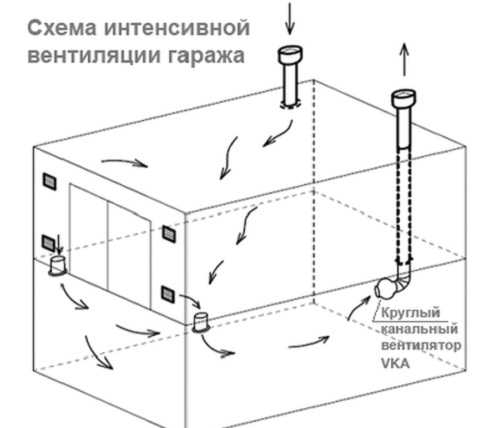 Схема интенсивной вентиляции гаража

Круглый канальный вентилятор VKA