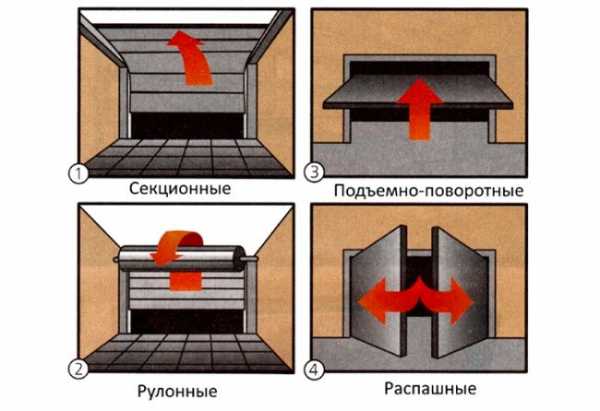 1
Секционные

3
Подъемно-поворотные

2
Рулонные

4
Распашные