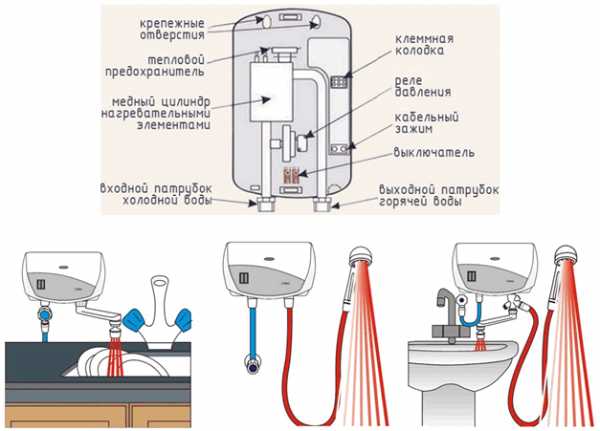 крепежные отверстия

тепловой предохранитель

медный цилиндр нагревательными элементами

входной патрубок холодной воды

клеммная колодка

реле давления

кабельный зажим

выключатель

выходной патрубок горячей воды