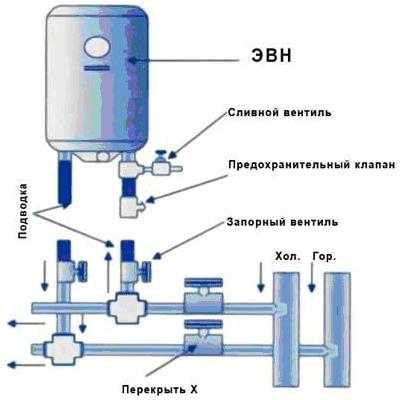 ЭВН

Сливной вентиль

Предохранительный клапан

Подводка

Запорный вентиль

Хол.

Гор.

Перекрыть Х