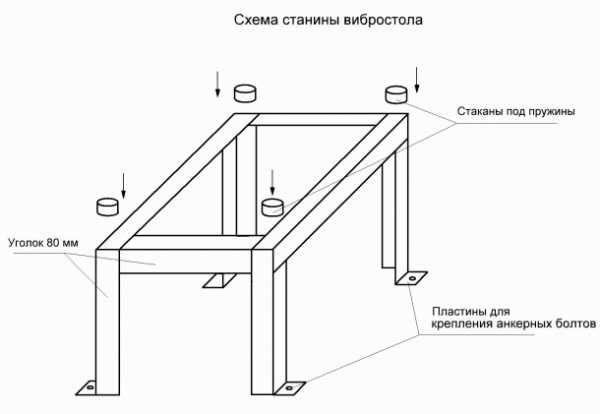 Схема станины вибростола

Стаканы под пружины

Уголок 80 мм

Пластины для крепления анкерных болтов