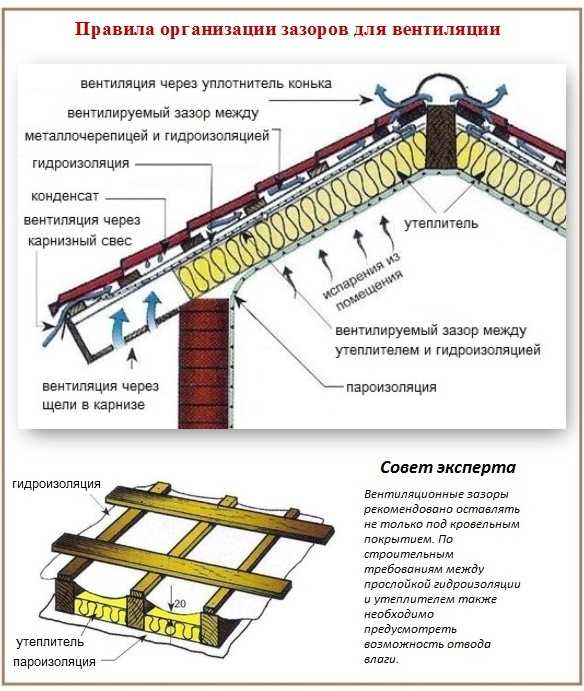 Правила организации зазоров для вентиляции

вентиляция через уплотнитель конька

вентилируемый зазор между металлочерепицей и гидроизоляцией

гидроизоляция

конденсат

вентиляция через карнизный свес

утеплитель

испарения из помещения

вентилируемый зазор между утеплителем и гидроизоляцией

пароизоляция

вентиляция через щели в карнизе

гидроизоляция

20

утеплитель

пароизоляция

Совет эксперта

Вентиляционные зазоры рекомендовано оставлять не только под кровельным покрытием. По строительным требованиям между прослойкой гидроизоляции и утеплителем также необходимо предусмотреть возможность отвода влаги.