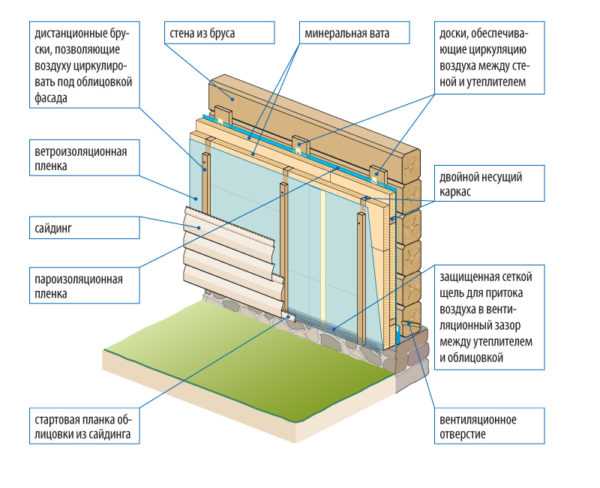 дистанционные бруски, позволяющие воздуху циркулировать под облицовкой фасада

стена из бруса

минеральная вата

доски, обеспечивающие циркуляцию воздуха между стеной и утеплителем

ветроизоляционная пленка

двойной несущий каркас

сайдинг

пароизоляционная пленка

защищенная сеткой щель для притока воздуха в вентиляционный зазор между утеплителем и облицовкой

стартовая планка облицовки из сайдинга

вентиляционное отверстие