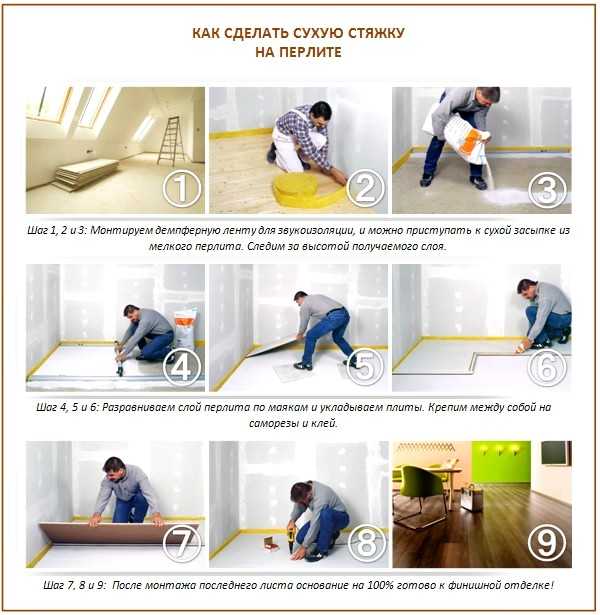 КАК СДЕЛАТЬ СУХУЮ СТЯЖКУ НА ПЕРЛИТЕ

1

2

3

Шаг 1, 2 и 3: Монтируем демпферную ленту для звукоизоляции, и можно приступать к сухой засыпке из мелкого перлита. Следим за высотой получаемого слоя.

4

5

6

Шаг 4, 5 и 6: Разравниваем слой перлита по маякам и укладываем плиты. Крепим между собой на саморезы и клей.

7

8

9

Шаг 7, 8 и 9: После монтажа последнего листа основание на 100% готово к финишной отделке!