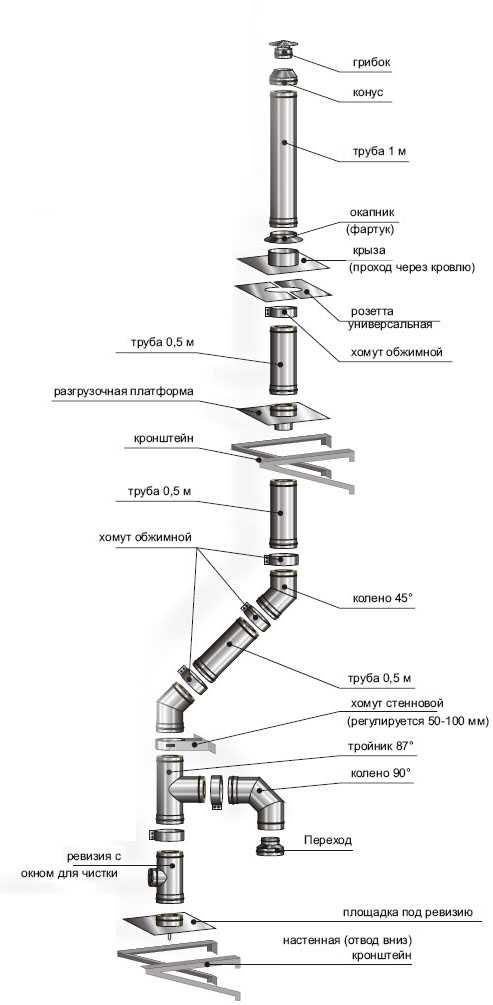 грибок
конус
труба 1 м
окапник (фартук)
крыза (проход через кровлю)
розетта универсальная
хомут обжимной
труба 0,5 м
разгрузочная платформа
кронштейн
труба 0,5 м
хомут обжимной
колено 45°
труба 0,5 м
хомут стенновой (регулируется 50-100 мм)
тройник 87°
колено 90°
Переход
ревизия с окном для чистки
площадка под ревизию
настенная (отвод вниз) кронштейн