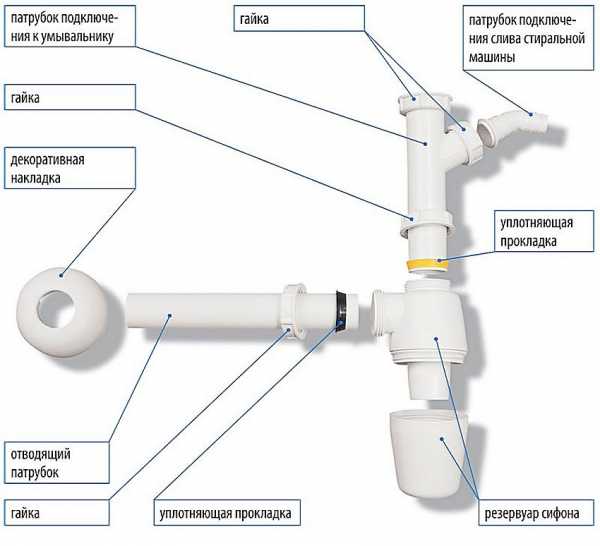 патрубок подключения к умывальнику

гайка

патрубок подключения слива стиральной машины

гайка

декоративная накладка

уплотняющая прокладка

отводящий патрубок

гайка

уплотняющая прокладка

резервуар сифона