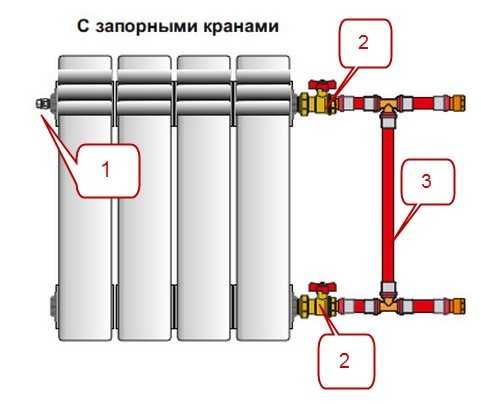 С запорными кранами

2

1

3

2