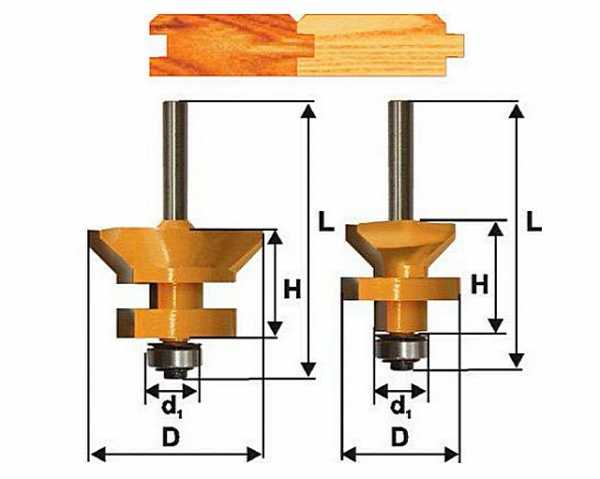 L
H
$d_1$
D
L
H
$d_1$
D