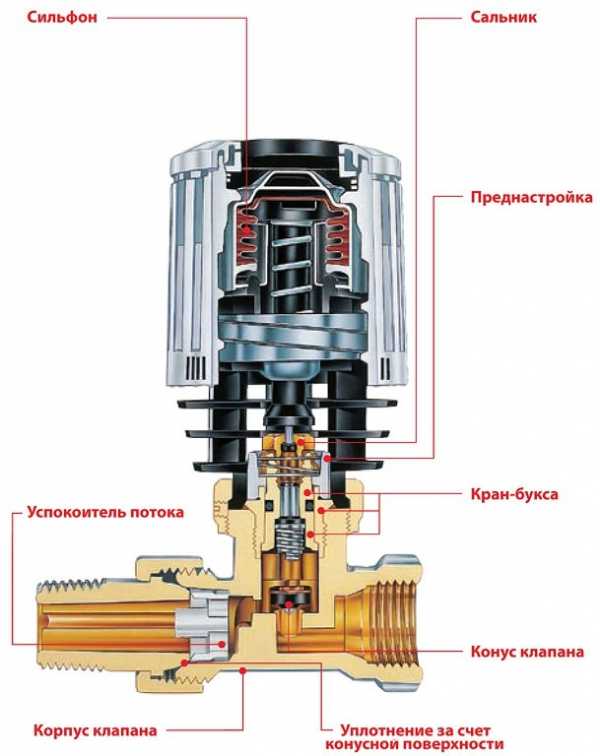 Сильфон

Сальник

Преднастройка

Кран-букса

Успокоитель потока

Конус клапана

Корпус клапана

Уплотнение за счет конусной поверхности