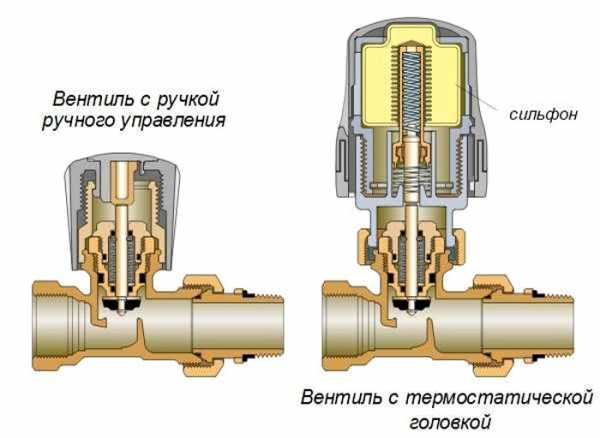 Вентиль с ручкой ручного управления

сильфон

Вентиль с термостатической головкой