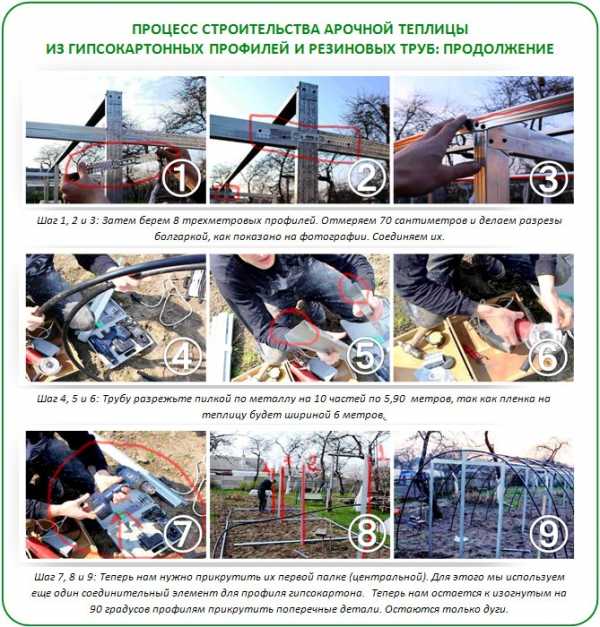 ПРОЦЕСС СТРОИТЕЛЬСТВА АРОЧНОЙ ТЕПЛИЦЫ
ИЗ ГИПСОКАРТОННЫХ ПРОФИЛЕЙ И РЕЗИНОВЫХ ТРУБ: ПРОДОЛЖЕНИЕ

1

2

3

Шаг 1, 2 и 3: Затем берем 8 трехметровых профилей. Отмеряем 70 сантиметров и делаем разрезы болгаркой, как показано на фотографии. Соединяем их.

4

5

6

Шаг 4, 5 и 6: Трубу разрежьте пилкой по металлу на 10 частей по 5,90 метров, так как пленка на теплицу будет шириной 6 метров.

7

8

9

Шаг 7, 8 и 9: Теперь нам нужно прикрутить их первой палке (центральной). Для этого мы используем еще один соединительный элемент для профиля гипсокартона. Теперь нам остается к изогнутым на 90 градусов профилям прикрутить поперечные детали. Остаются только дуги.