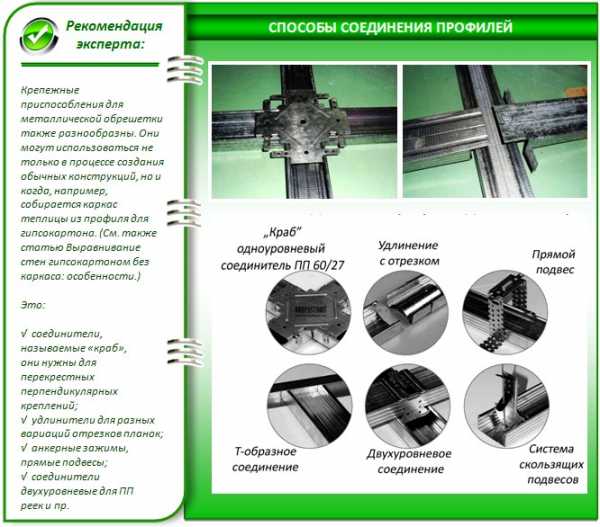 Рекомендация эксперта:

Крепежные приспособления для металлической обрешетки также разнообразны. Они могут использоваться не только в процессе создания обычных конструкций, но и когда, например, собирается каркас теплицы из профиля для гипсокартона. (См. также статью Выравнивание стен гипсокартоном без каркаса: особенности.)

Это:

√ соединители, называемые «краб», они нужны для перекрестных перпендикулярных креплений;
√ удлинители для разных вариаций отрезков планок;
√ анкерные зажимы, прямые подвесы;
√ соединители двухуровневые для ПП реек и пр.

СПОСОБЫ СОЕДИНЕНИЯ ПРОФИЛЕЙ

„Краб" одноуровневый соединитель ПП 60/27

Удлинение с отрезком

Прямой подвес

Т-образное соединение

Двухуровневое соединение

Система скользящих подвесов