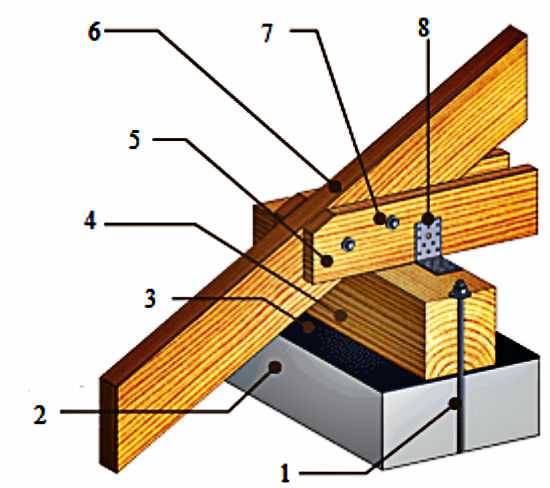 6
7
8
5
4
3
2
1