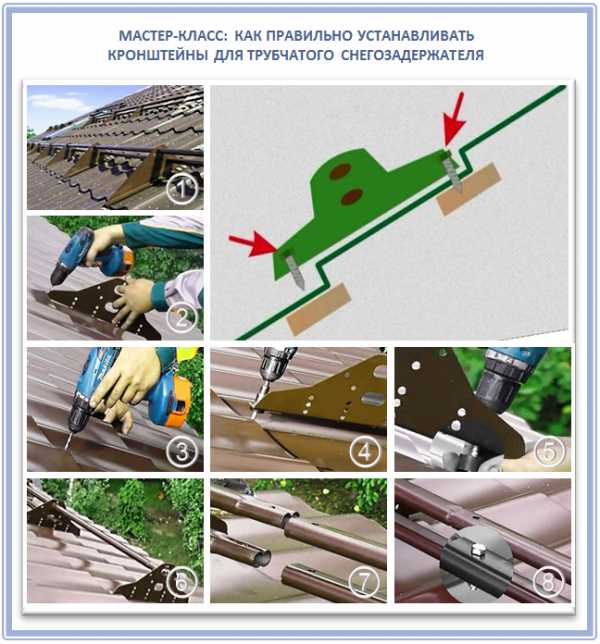 МАСТЕР-КЛАСС: КАК ПРАВИЛЬНО УСТАНАВЛИВАТЬ КРОНШТЕЙНЫ ДЛЯ ТРУБЧАТОГО СНЕГОЗАДЕРЖАТЕЛЯ

1

2

3

4

5

6

7

8