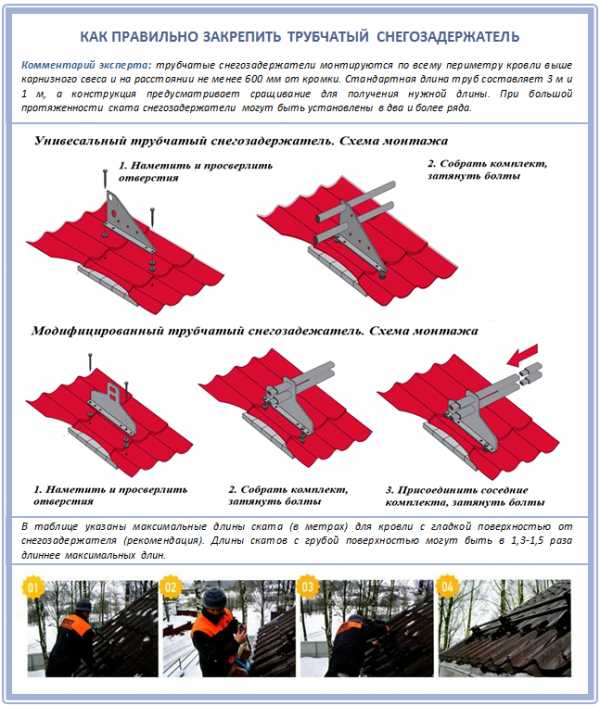 КАК ПРАВИЛЬНО ЗАКРЕПИТЬ ТРУБЧАТЫЙ СНЕГОЗАДЕРЖАТЕЛЬ

Комментарий эксперта: трубчатые снегозадержатели монтируются по всему периметру кровли выше карнизного свеса и на расстоянии не менее 600 мм от кромки. Стандартная длина труб составляет 3 м и 1 м, а конструкция предусматривает сращивание для получения нужной длины. При большой протяженности ската снегозадержатели могут быть установлены в два и более ряда.

Унивесальный трубчатый снегозадержатель. Схема монтажа

1. Наметить и просверлить отверстия

2. Собрать комплект, затянуть болты

Модифицированный трубчатый снегозадежатель. Схема монтажа

1. Наметить и просверлить отверстия

2. Собрать комплект, затянуть болты

3. Присоединить соседние комплекта, затянуть болты

В таблице указаны максимальные длины ската (в метрах) для кровли с гладкой поверхностью от снегозадержателя (рекомендация). Длины скатов с грубой поверхностью могут быть в 1,3-1,5 раза длиннее максимальных длин.

01

02

03

04