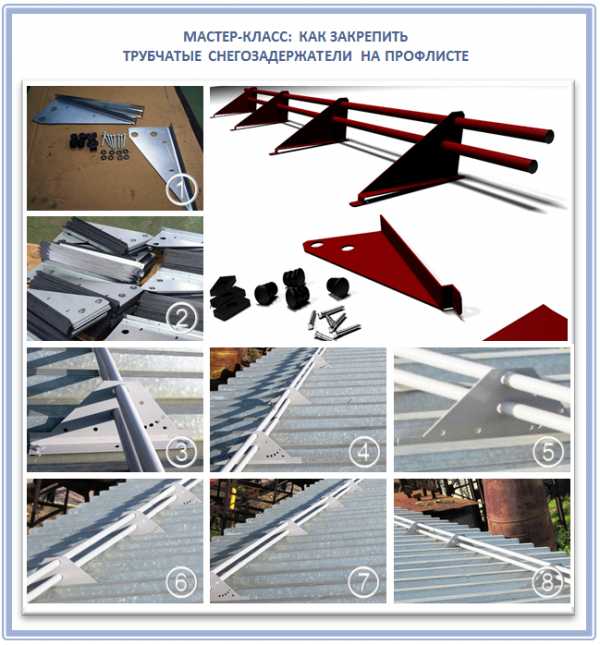 МАСТЕР-КЛАСС: КАК ЗАКРЕПИТЬ ТРУБЧАТЫЕ СНЕГОЗАДЕРЖАТЕЛИ НА ПРОФЛИСТЕ

1

2

3

4

5

6

7

8