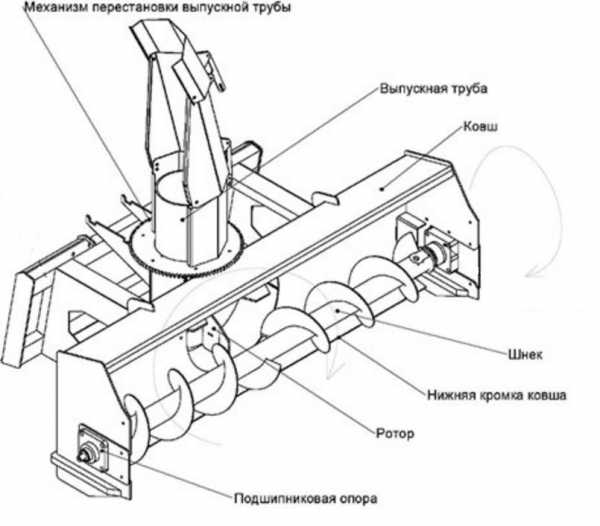 Механизм перестановки выпускной трубы

Выпускная труба

Ковш

Шнек

Нижняя кромка ковша

Ротор

Подшипниковая опора