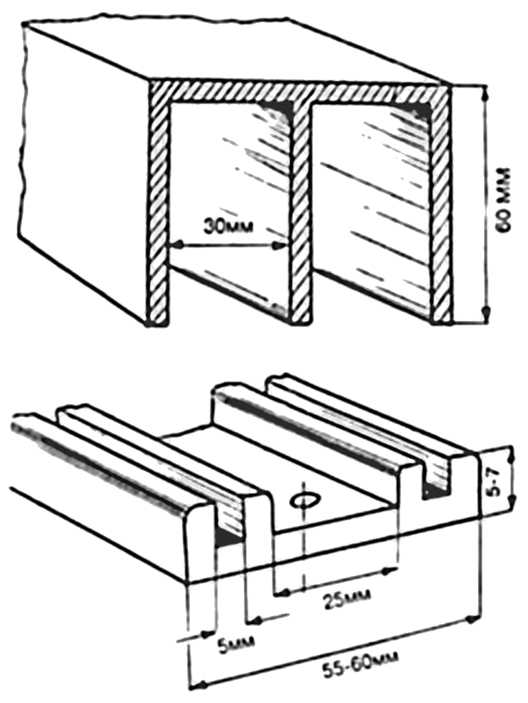 30мм

60 мм

5-7

25мм

5мм

55-60мм