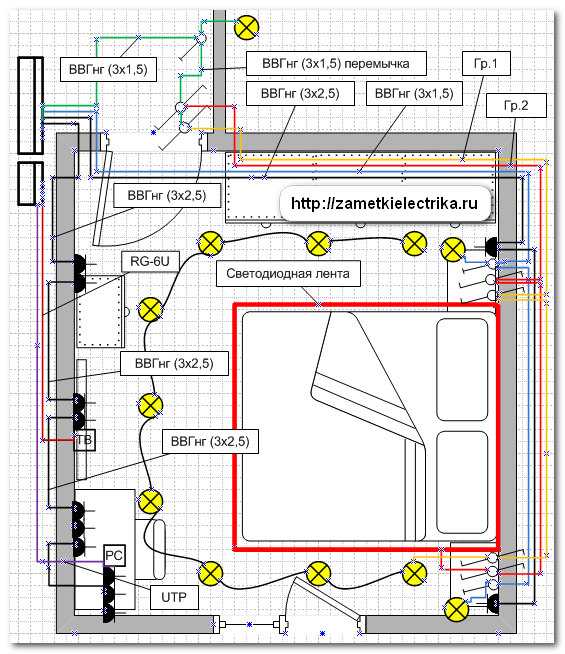 ВВГнг (3х1,5)
ВВГнг (3х1,5) перемычка
Гр.1
ВВГнг (3х2,5)
ВВГнг (3х1,5)
Гр.2
ВВГнг (3х2,5)
http://zametkielectrika.ru
RG-6U
Светодиодная лента
ВВГнг (3х2,5)
ТВ
ВВГнг (3х2,5)
PC
UTP