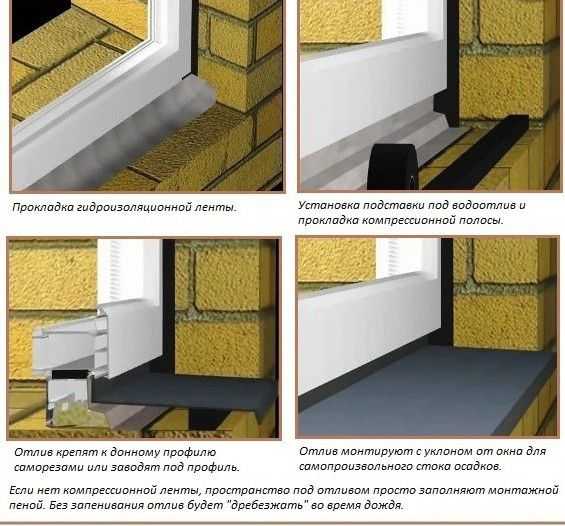 Прокладка гидроизоляционной ленты.

Установка подставки под водоотлив и прокладка компрессионной полосы.

Отлив крепят к донному профилю саморезами или заводят под профиль.

Отлив монтируют с уклоном от окна для самопроизвольного стока осадков.

Если нет компрессионной ленты, пространство под отливом просто заполняют монтажной пеной. Без запенивания отлив будет "дребезжать" во время дождя.