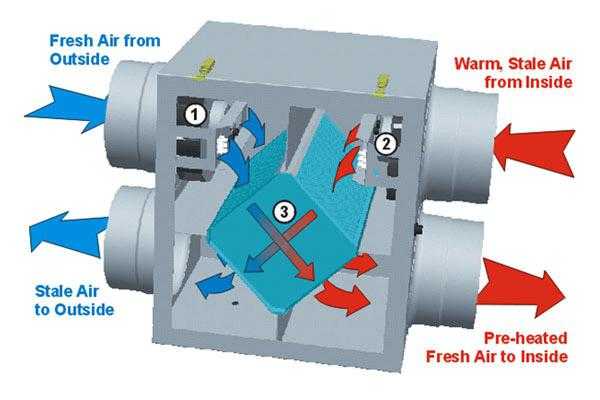 Fresh Air from Outside

Warm, Stale Air from Inside

1

2

3

Stale Air to Outside

Pre-heated Fresh Air to Inside