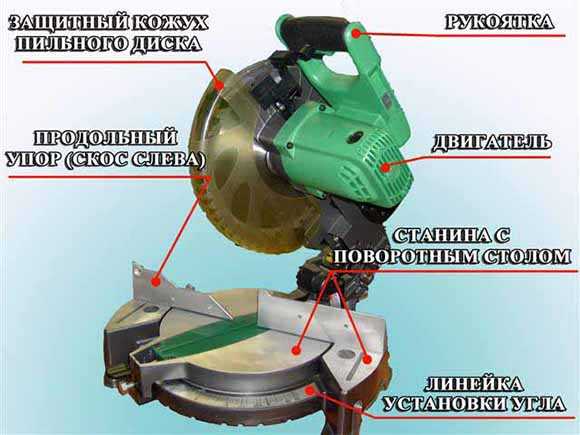 ЗАЩИТНЫЙ КОЖУХ ПИЛЬНОГО ДИСКА

РУКОЯТКА

ПРОДОЛЬНЫЙ УПОР (СКОС СЛЕВА)

ДВИГАТЕЛЬ

СТАНИНА С ПОВОРОТНЫМ СТОЛОМ

ЛИНЕЙКА УСТАНОВКИ УГЛА