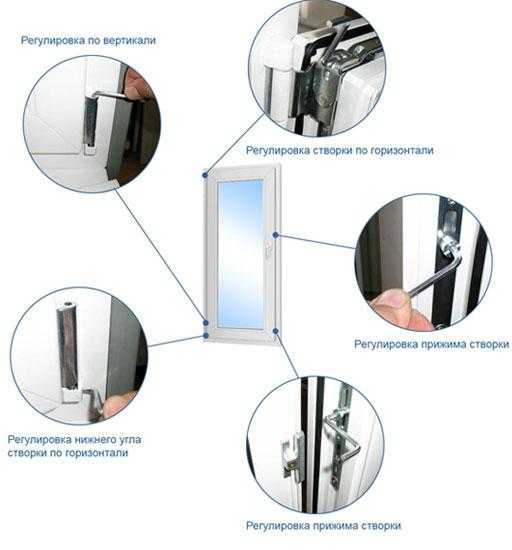 Регулировка по вертикали

Регулировка створки по горизонтали

Регулировка прижима створки

Регулировка нижнего угла створки по горизонтали

Регулировка прижима створки