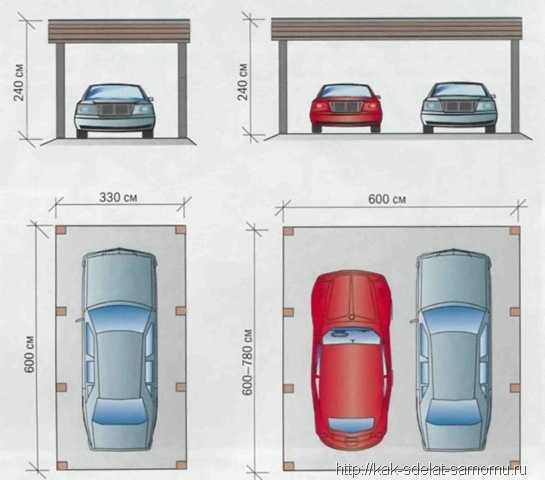 240 см

240 см

330 см

600 см

600 см

600–780 см

http://kak-sdelat-samomu.ru