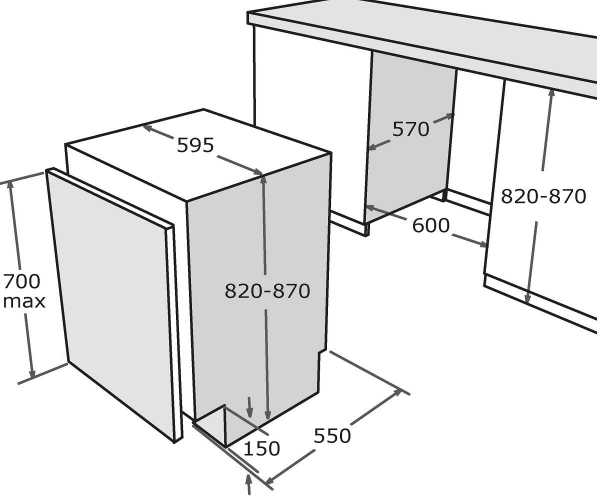 595
570
820-870
600
700 max
820-870
150
550