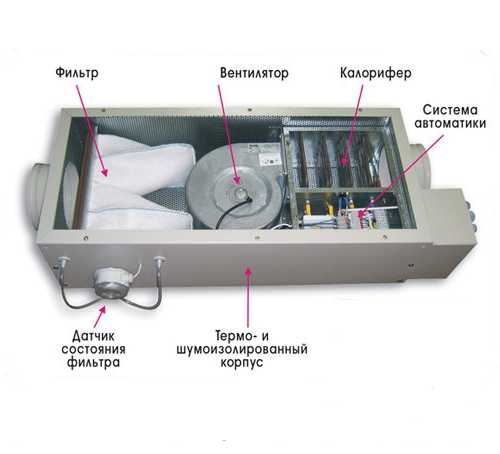 Фильтр

Вентилятор

Калорифер

Система автоматики

Датчик состояния фильтра

Термо- и шумоизолированный корпус