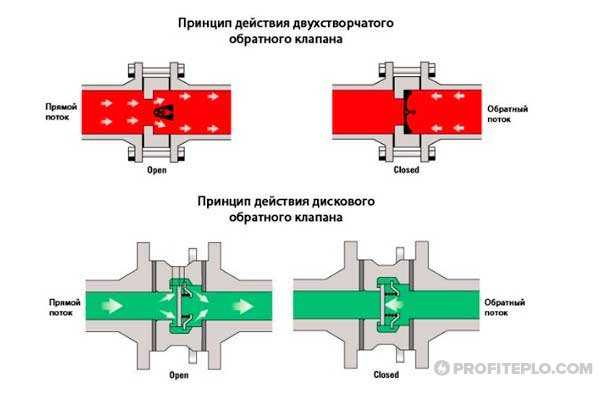 Принцип действия двухстворчатого обратного клапана

Прямой поток

Open

Обратный поток

Closed

Принцип действия дискового обратного клапана

Прямой поток

Open

Обратный поток

Closed

PROFITEPLO.COM