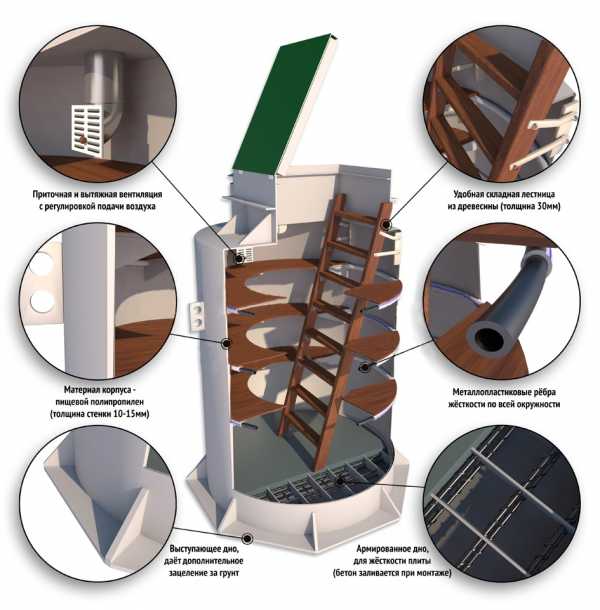 Приточная и вытяжная вентиляция с регулировкой подачи воздуха

Удобная складная лестница из древесины (толщина 30мм)

Материал корпуса - пищевой полипропилен (толщина стенки 10-15мм)

Металлопластиковые рёбра жёсткости по всей окружности

Выступающее дно, даёт дополнительное зацепление за грунт

Армированное дно, для жёсткости плиты (бетон заливается при монтаже)