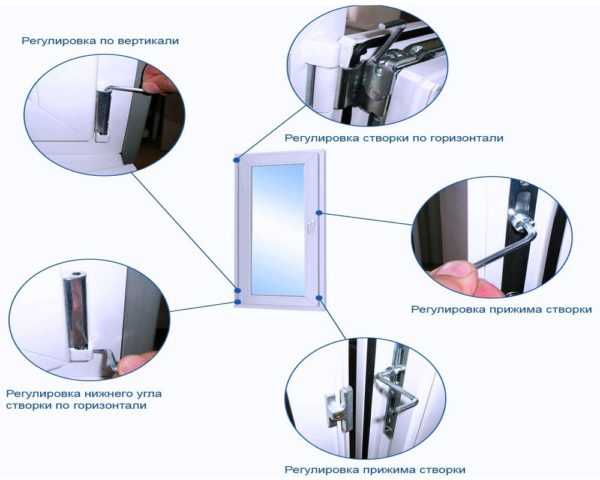 Регулировка по вертикали

Регулировка створки по горизонтали

Регулировка прижима створки

Регулировка нижнего угла створки по горизонтали

Регулировка прижима створки