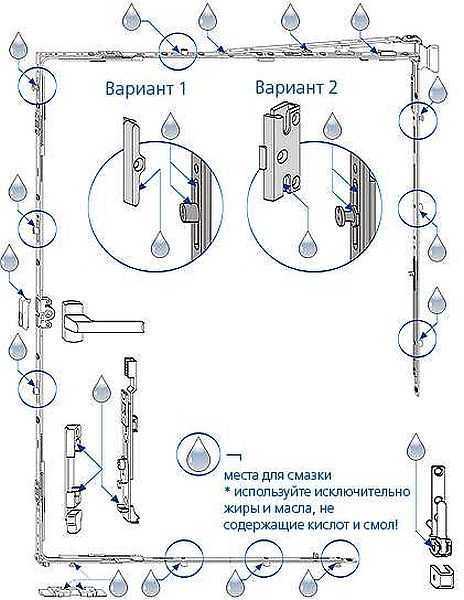 Вариант 1

Вариант 2

места для смазки
* используйте исключительно жиры и масла, не содержащие кислот и смол!