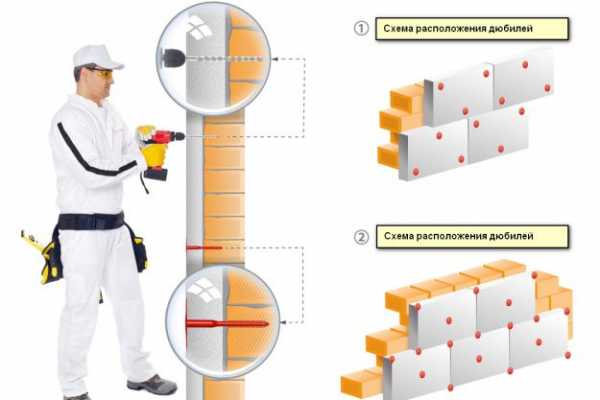 ① Схема расположения дюбилей

② Схема расположения дюбилей