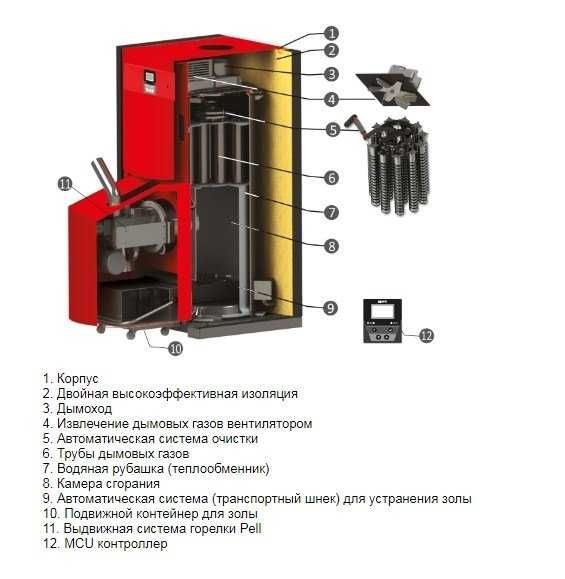 1
2
3
4
5
6
7
8
9
10
11
12

1. Корпус
2. Двойная высокоэффективная изоляция
3. Дымоход
4. Извлечение дымовых газов вентилятором
5. Автоматическая система очистки
6. Трубы дымовых газов
7. Водяная рубашка (теплообменник)
8. Камера сгорания
9. Автоматическая система (транспортный шнек) для устранения золы
10. Подвижной контейнер для золы
11. Выдвижная система горелки Pell
12. MCU контроллер