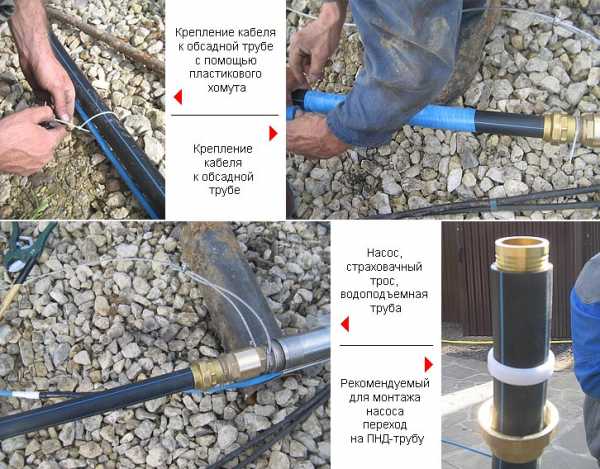 Крепление кабеля к обсадной трубе с помощью пластикового хомута

Крепление кабеля к обсадной трубе

Насос, страховачный трос, водоподъемная труба

Рекомендуемый для монтажа насоса переход на ПНД-трубу