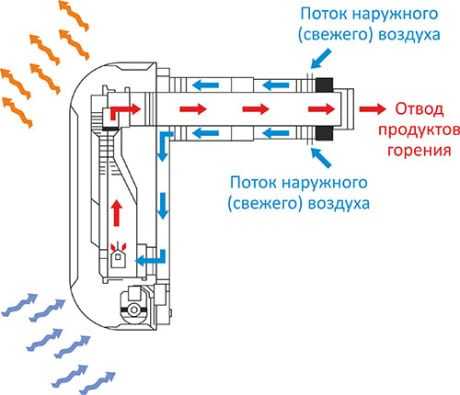 Поток наружного (свежего) воздуха

Отвод продуктов горения

Поток наружного (свежего) воздуха