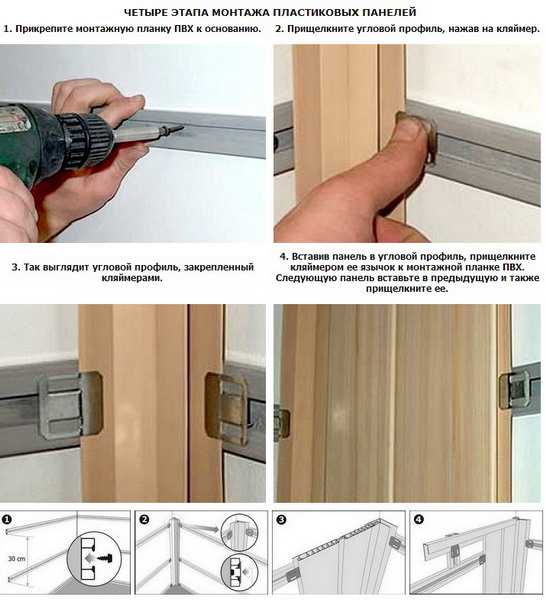 ЧЕТЫРЕ ЭТАПА МОНТАЖА ПЛАСТИКОВЫХ ПАНЕЛЕЙ

1. Прикрепите монтажную планку ПВХ к основанию.

2. Прищелкните угловой профиль, нажав на кляймер.

3. Так выглядит угловой профиль, закрепленный кляймерами.

4. Вставив панель в угловой профиль, прищелкните кляймером ее язычок к монтажной планке ПВХ. Следующую панель вставьте в предыдущую и также прищелкните ее.

1

30 cm

2

3

4