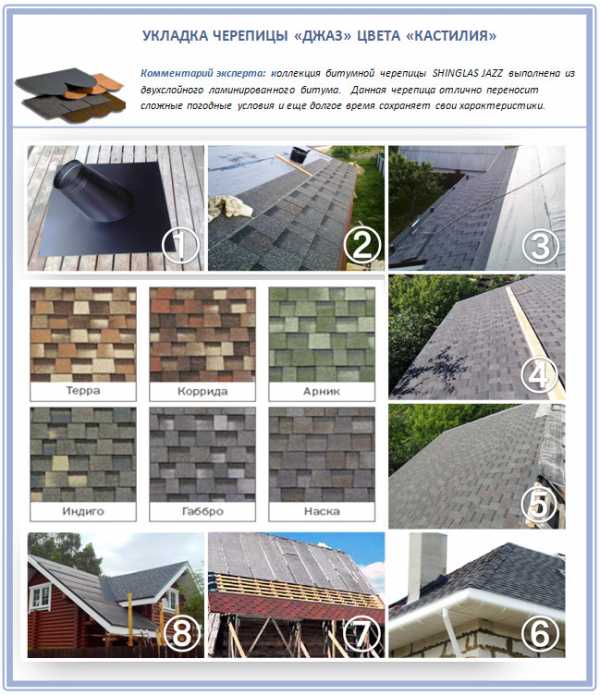 УКЛАДКА ЧЕРЕПИЦЫ «ДЖАЗ» ЦВЕТА «КАСТИЛИЯ»

Комментарий эксперта: коллекция битумной черепицы SHINGLAS JAZZ выполнена из двухслойного ламинированного битума. Данная черепица отлично переносит сложные погодные условия и еще долгое время сохраняет свои характеристики.

1

2

3

Терра

Коррида

Арник

4

Индиго

Габбро

Наска

5

8

7

6