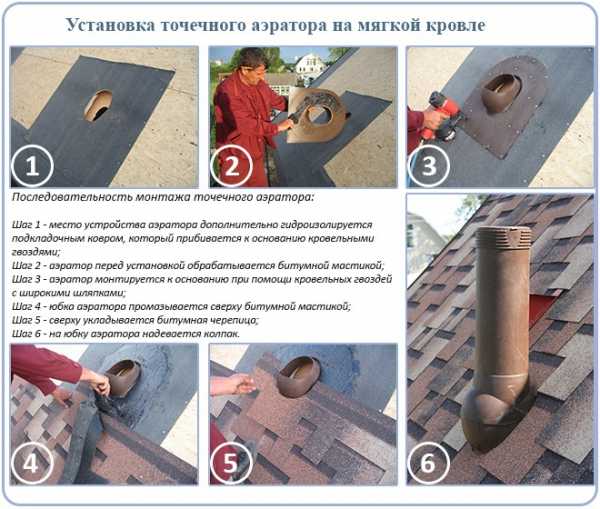 Установка точечного аэратора на мягкой кровле

1

2

3

Последовательность монтажа точечного аэратора:

Шаг 1 - место устройства аэратора дополнительно гидроизолируется подкладочным ковром, который прибивается к основанию кровельными гвоздями;
Шаг 2 - аэратор перед установкой обрабатывается битумной мастикой;
Шаг 3 - аэратор монтируется к основанию при помощи кровельных гвоздей с широкими шляпками;
Шаг 4 - юбка аэратора промазывается сверху битумной мастикой;
Шаг 5 - сверху укладывается битумная черепица;
Шаг 6 - на юбку аэратора надевается колпак.

4

5

6