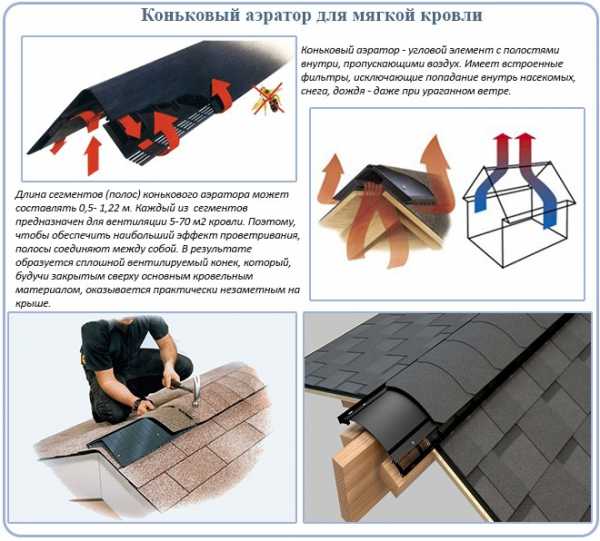 Коньковый аэратор для мягкой кровли

Коньковый аэратор - угловой элемент с полостями внутри, пропускающими воздух. Имеет встроенные фильтры, исключающие попадание внутрь насекомых, снега, дождя - даже при ураганном ветре.

Длина сегментов (полос) конькового аэратора может составлять 0,5- 1,22 м. Каждый из сегментов предназначен для вентиляции 5-70 м2 кровли. Поэтому, чтобы обеспечить наибольший эффект проветривания, полосы соединяют между собой. В результате образуется сплошной вентилируемый конек, который, будучи закрытым сверху основным кровельным материалом, оказывается практически незаметным на крыше.