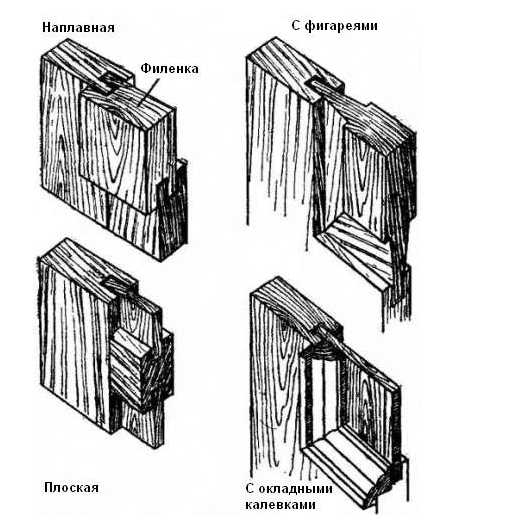 Наплавная

Филенка

С фигареями

Плоская

С окладными калевками