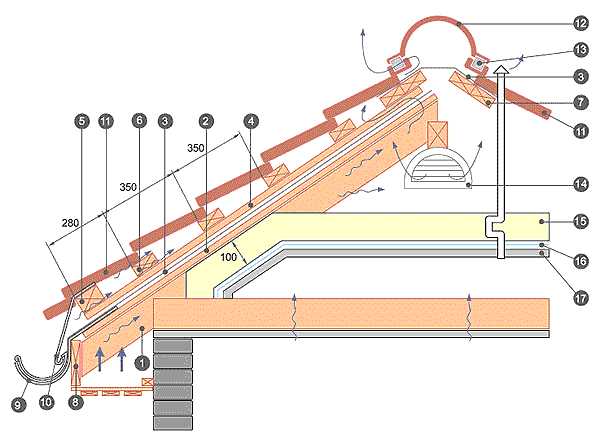 12
13
3
7
11
5
11
6
3
2
4
350
350
280
14
15
100
16
17
1
9
10
8