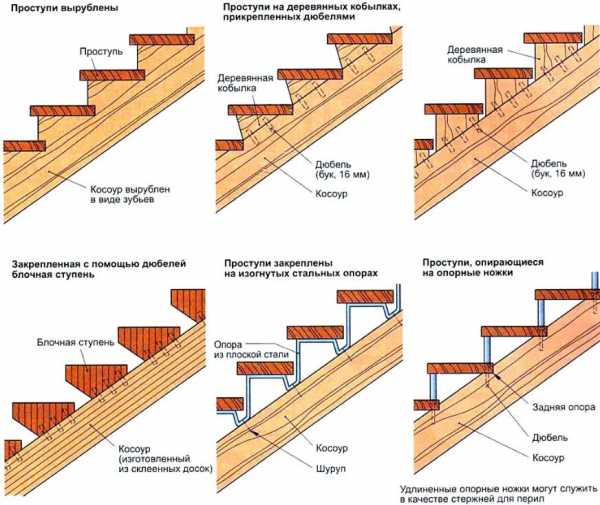 Проступи вырублены

Проступь

Косоур вырублен в виде зубьев

Проступи на деревянных кобылках, прикрепленных дюбелями

Деревянная кобылка

Дюбель (бук, 16 мм)

Косоур

Деревянная кобылка

Дюбель (бук, 16 мм)

Косоур

Закрепленная с помощью дюбелей блочная ступень

Блочная ступень

Косоур (изготовленный из склеенных досок)

Проступи закреплены на изогнутых стальных опорах

Опора из плоской стали

Косоур

Шуруп

Проступи, опирающиеся на опорные ножки

Задняя опора

Дюбель

Косоур

Удлиненные опорные ножки могут служить в качестве стержней для перил