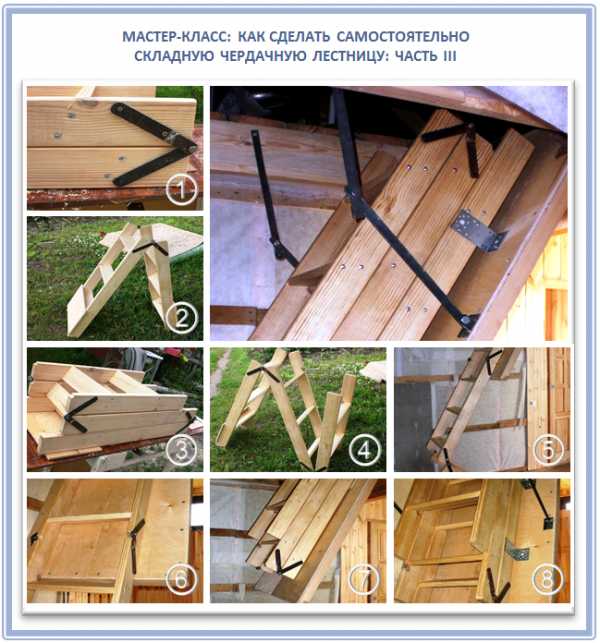 МАСТЕР-КЛАСС: КАК СДЕЛАТЬ САМОСТОЯТЕЛЬНО СКЛАДНУЮ ЧЕРДАЧНУЮ ЛЕСТНИЦУ: ЧАСТЬ III

1

2

3

4

5

6

7

8