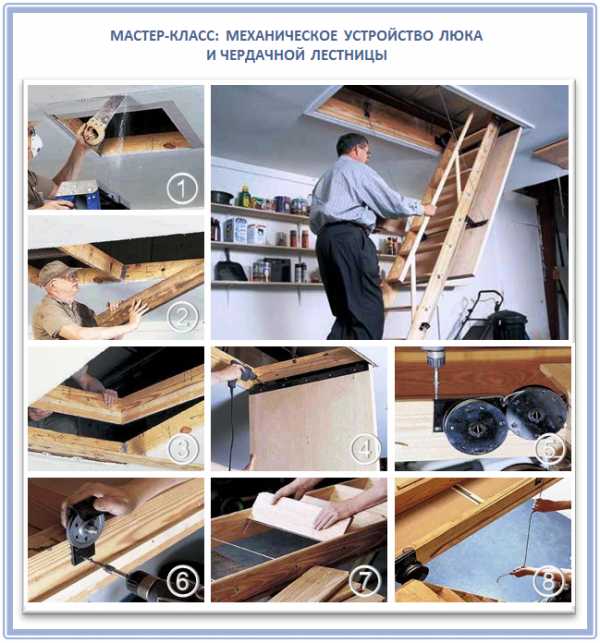 МАСТЕР-КЛАСС: МЕХАНИЧЕСКОЕ УСТРОЙСТВО ЛЮКА И ЧЕРДАЧНОЙ ЛЕСТНИЦЫ

1

2

3

4

5

6

7

8