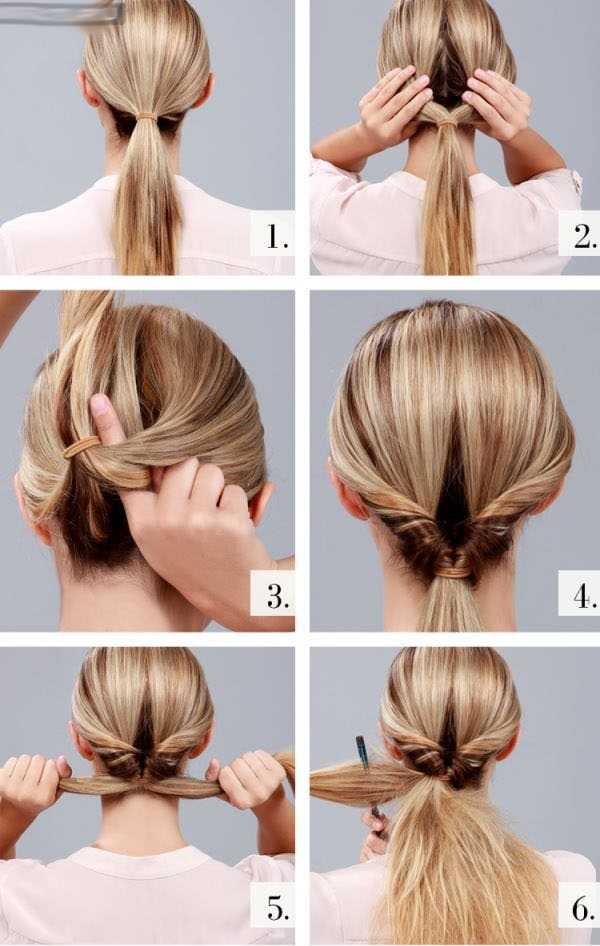 1.

2.

3.

4.

5.

6.